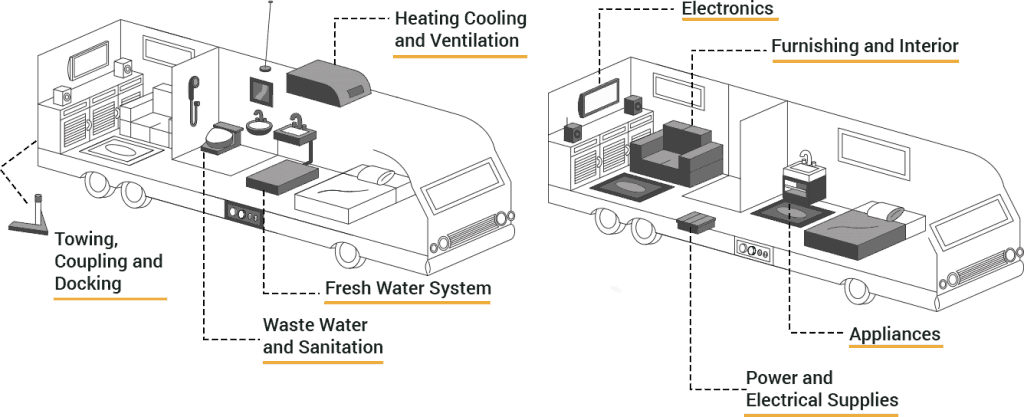 Heating Cooling and Ventilation

Towing, Coupling and Docking

Fresh Water System

Waste Water and Sanitation

Electronics

Furnishing and Interior

Appliances

Power and Electrical Supplies